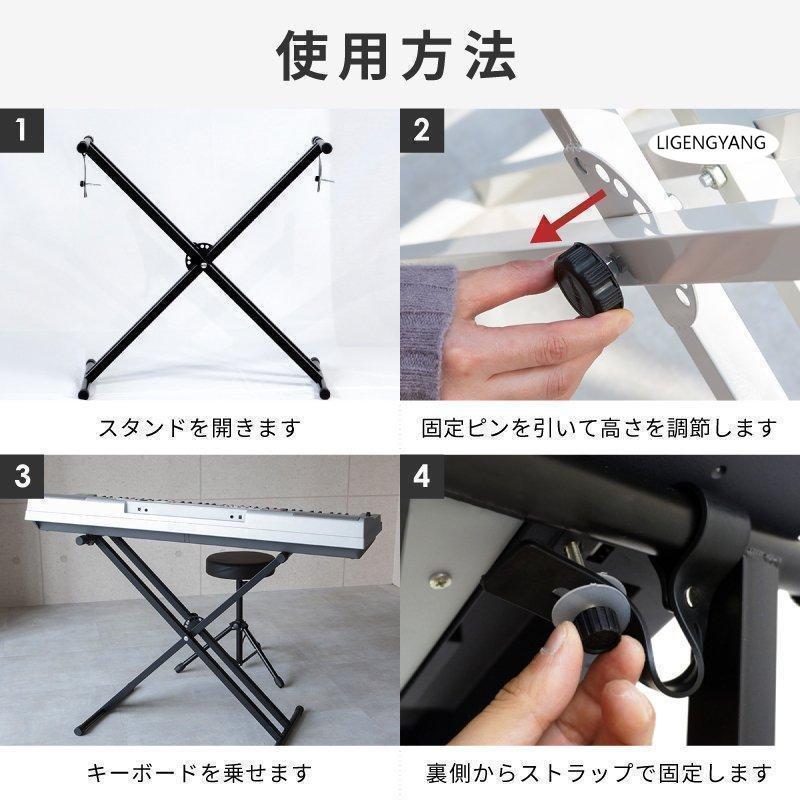 使用方法

1

スタンドを開きます

2

LIGENGYANG

固定ピンを引いて高さを調節します

3

キーボードを乗せます

4

裏側からストラップで固定します